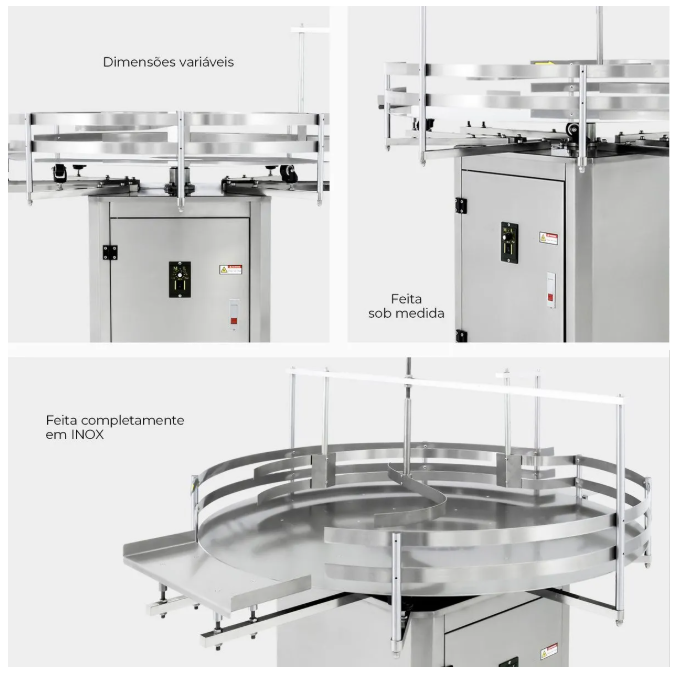 Dimensões variáveis

Feita sob medida

Feita completamente em INOX